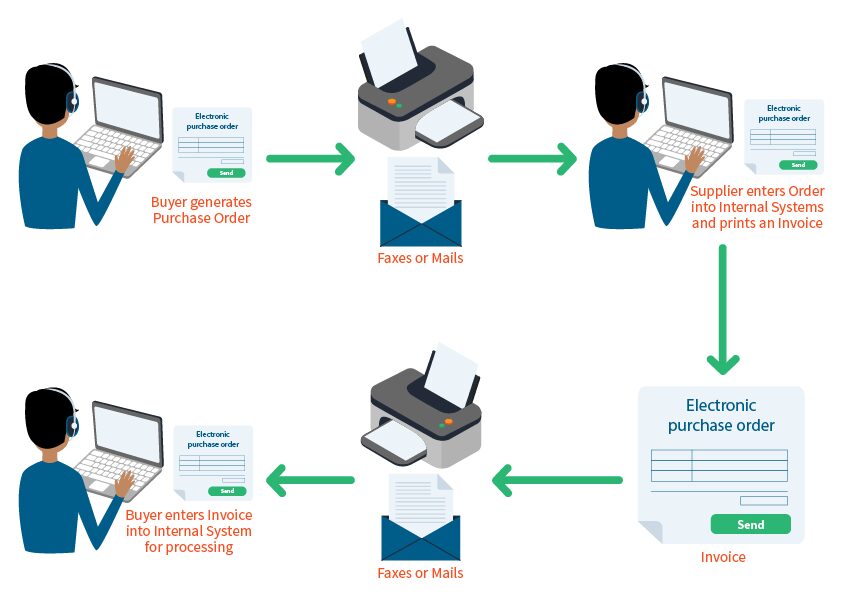 Electronic purchase order

Send

Buyer generates Purchase Order

Faxes or Mails

Electronic purchase order

Send

Supplier enters Order into Internal Systems and prints an Invoice

Electronic purchase order

Send

Invoice

Faxes or Mails

Electronic purchase order

Send

Buyer enters Invoice into Internal System for processing